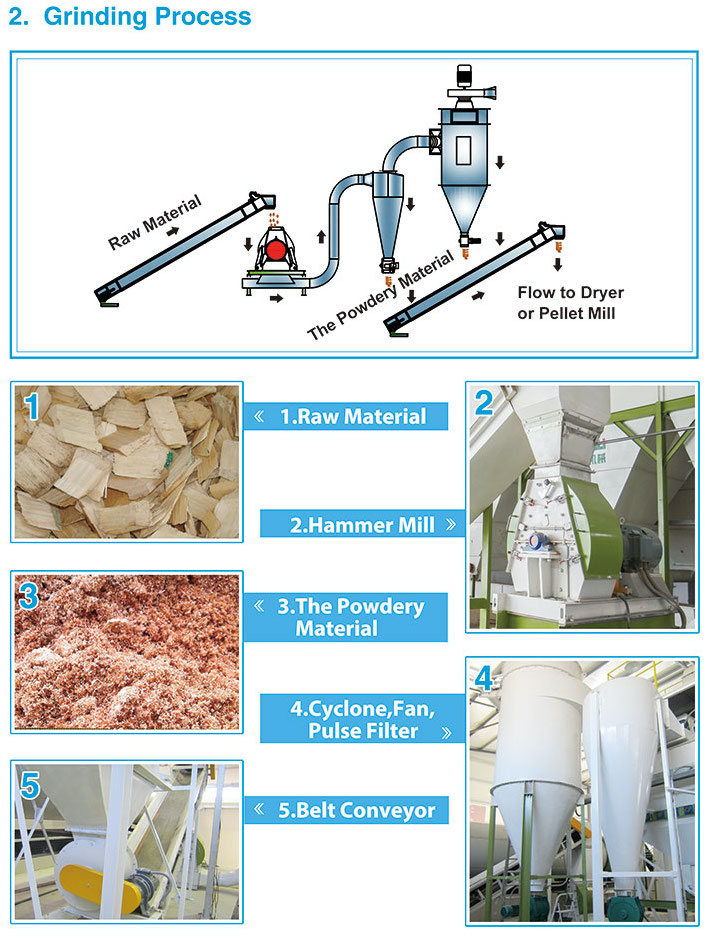 2. Grinding Process

Raw Material

The Powdery Material

Flow to Dryer or Pellet Mill

1

« 1.Raw Material

2

2.Hammer Mill »

3

« 3.The Powdery Material

4

4.Cyclone,Fan, Pulse Filter »

5

« 5.Belt Conveyor